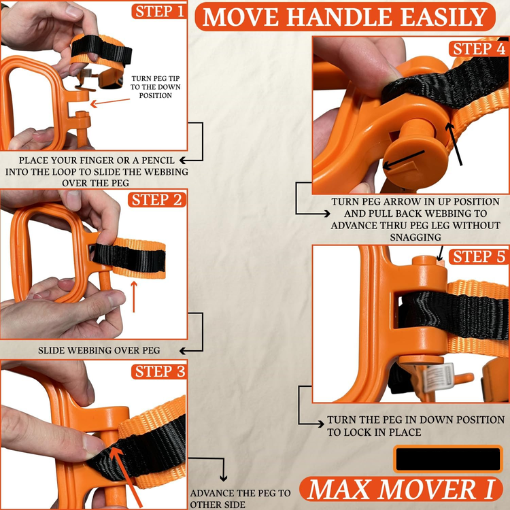 MOVE HANDLE EASILY

STEP 1

TURN PEG TIP TO THE DOWN POSITION

PLACE YOUR FINGER OR A PENCIL INTO THE LOOP TO SLIDE THE WEBBING OVER THE PEG

STEP 2

SLIDE WEBBING OVER PEG

STEP 3

ADVANCE THE PEG TO OTHER SIDE

STEP 4

TURN PEG ARROW IN UP POSITION AND PULL BACK WEBBING TO ADVANCE THRU PEG LEG WITHOUT SNAGGING

STEP 5

TURN THE PEG IN DOWN POSITION TO LOCK IN PLACE

MAX MOVER I