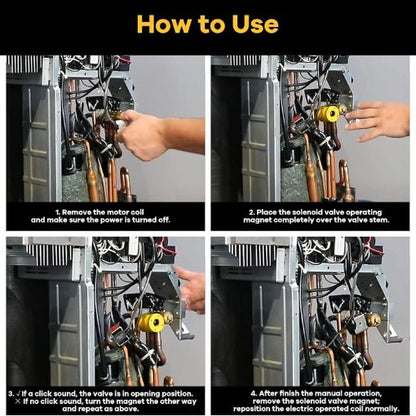 How to Use

1. Remove the motor coil and make sure the power is turned off.

2. Place the solenoid valve operating magnet completely over the valve stem.

3. √ If a click sound, the valve is in opening position. × If no click sound, turn the magnet the other way and repeat as above.

4. After finish the manual operation, remove the solenoid valve magnet; reposition the electric operated coil normally.