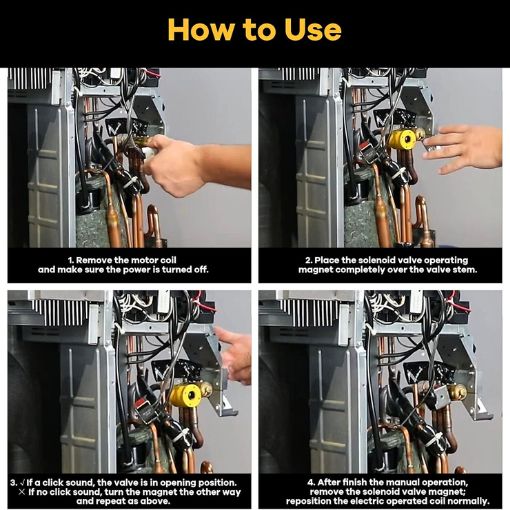 How to Use

1. Remove the motor coil and make sure the power is turned off.

2. Place the solenoid valve operating magnet completely over the valve stem.

3. √ If a click sound, the valve is in opening position.
× If no click sound, turn the magnet the other way and repeat as above.

4. After finish the manual operation, remove the solenoid valve magnet; reposition the electric operated coil normally.