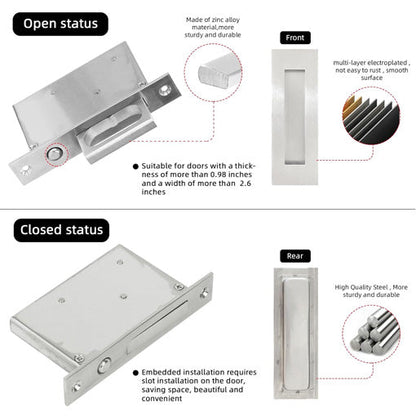 Open status

Made of zinc alloy material,more sturdy and durable

Front

multi-layer electroplated , not easy to rust , smooth surface

● Suitable for doors with a thickness of more than 0.98 inches and a width of more than 2.6 inches

Closed status

Rear

High Quality Steel , More sturdy and durable

● Embedded installation requires slot installation on the door, saving space, beautiful and convenient