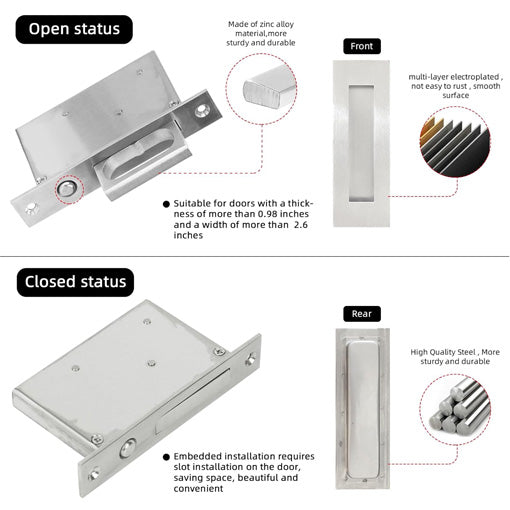 Open status

Made of zinc alloy material,more sturdy and durable

Front

multi-layer electroplated , not easy to rust , smooth surface

● Suitable for doors with a thickness of more than 0.98 inches and a width of more than 2.6 inches

Closed status

Rear

High Quality Steel , More sturdy and durable

● Embedded installation requires slot installation on the door, saving space, beautiful and convenient