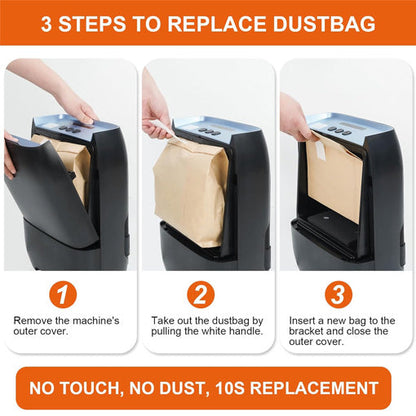 3 STEPS TO REPLACE DUSTBAG

1

Remove the machine's outer cover.

2

Take out the dustbag by pulling the white handle.

3

Insert a new bag to the bracket and close the outer cover.

NO TOUCH, NO DUST, 10S REPLACEMENT