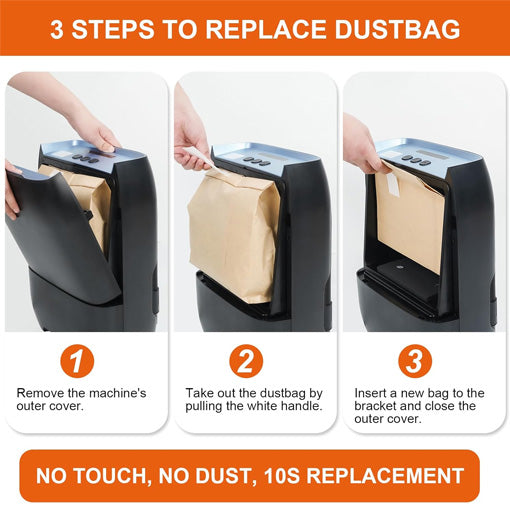 3 STEPS TO REPLACE DUSTBAG

1

Remove the machine's outer cover.

2

Take out the dustbag by pulling the white handle.

3

Insert a new bag to the bracket and close the outer cover.

NO TOUCH, NO DUST, 10S REPLACEMENT