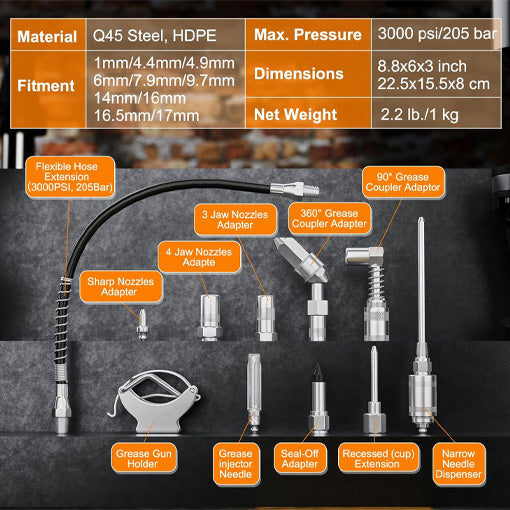 | Material | Q45 Steel, HDPE | Max. Pressure | 3000 psi/205 bar |
|---|---|---|---|
| Fitment | 1mm/4.4mm/4.9mm 6mm/7.9mm/9.7mm 14mm/16mm 16.5mm/17mm | Dimensions | 8.8x6x3 inch 22.5x15.5x8 cm |
| | | Net Weight | 2.2 lb./1 kg |

Flexible Hose Extension (3000PSI, 205Bar)

90° Grease Coupler Adaptor

3 Jaw Nozzles Adapter

360° Grease Coupler Adapter

4 Jaw Nozzles Adapte

Sharp Nozzles Adapter

Grease Gun Holder

Grease injector Needle

Seal-Off Adapter

Recessed (cup) Extension

Narrow Needle Dispenser