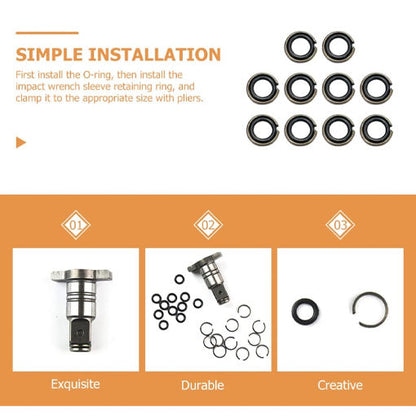 SIMPLE INSTALLATION

First install the O-ring, then install the impact wrench sleeve retaining ring, and clamp it to the appropriate size with pliers.

01

02

03

Exquisite

Durable

Creative