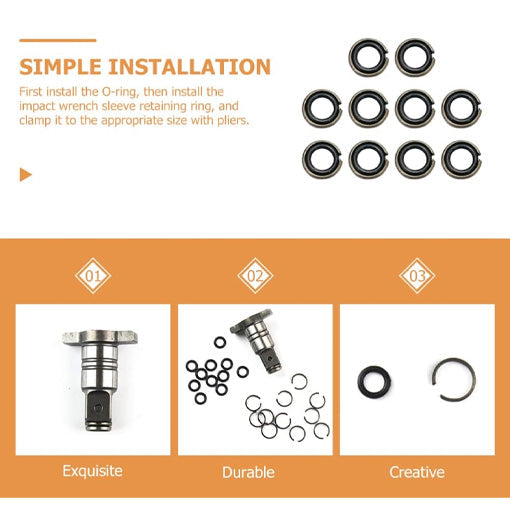 SIMPLE INSTALLATION

First install the O-ring, then install the impact wrench sleeve retaining ring, and clamp it to the appropriate size with pliers.

01

02

03

Exquisite

Durable

Creative