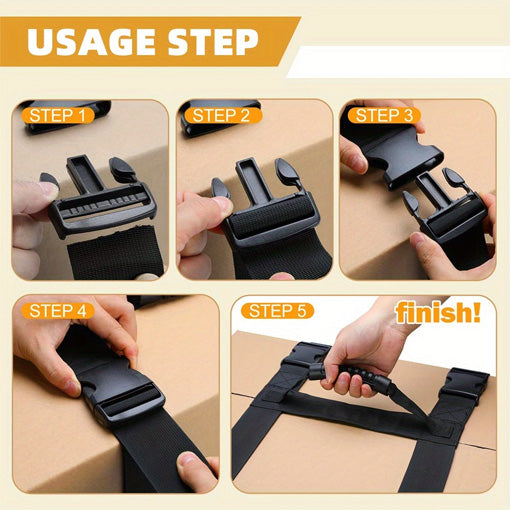 USAGE STEP

STEP 1

STEP 2

STEP 3

STEP 4

STEP 5

finish!