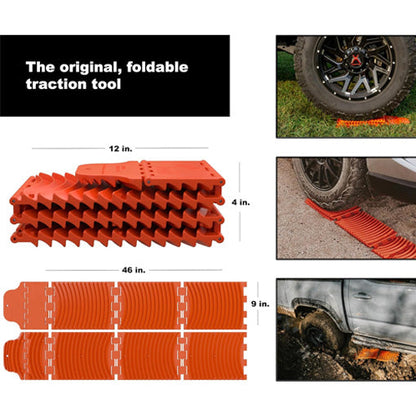 The original, foldable traction tool

12 in.

4 in.

46 in.

9 in.