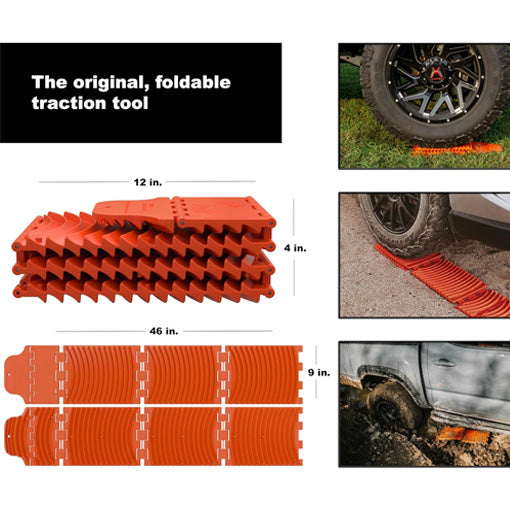 The original, foldable traction tool

12 in.

4 in.

46 in.

9 in.