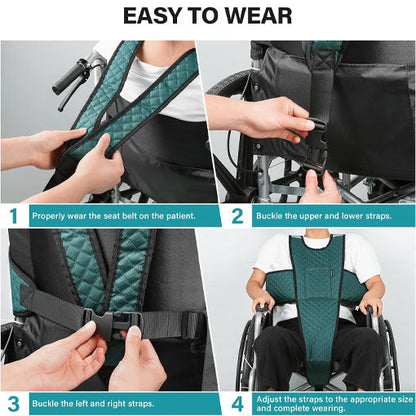 EASY TO WEAR

1 Properly wear the seat belt on the patient.

2 Buckle the upper and lower straps.

3 Buckle the left and right straps.

4 Adjust the straps to the appropriate size and complete wearing.