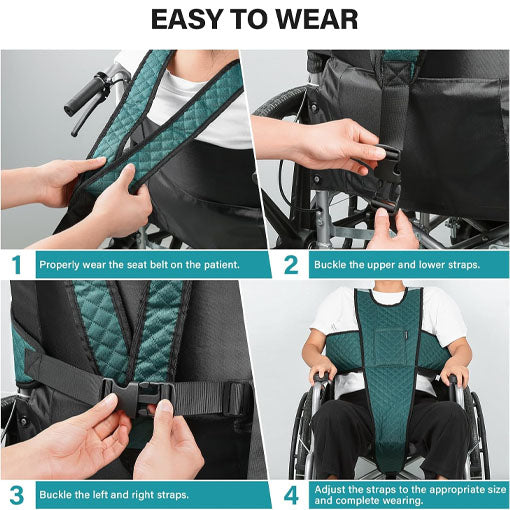 EASY TO WEAR

1 Properly wear the seat belt on the patient.

2 Buckle the upper and lower straps.

3 Buckle the left and right straps.

4 Adjust the straps to the appropriate size and complete wearing.