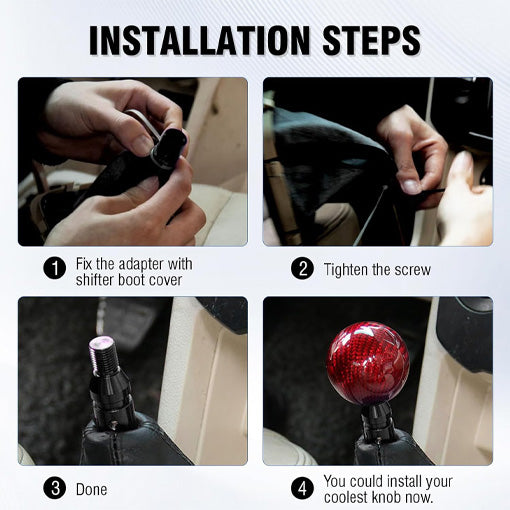 INSTALLATION STEPS

1 Fix the adapter with shifter boot cover

2 Tighten the screw

3 Done

4 You could install your coolest knob now.