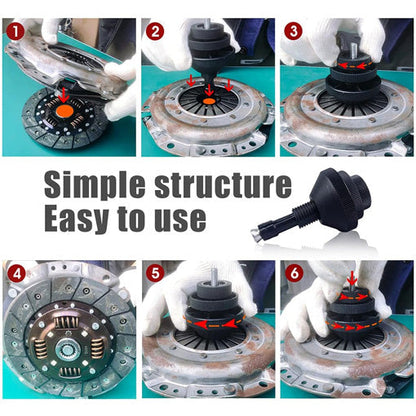 1
2
3
Simple structure
Easy to use
4
5
6