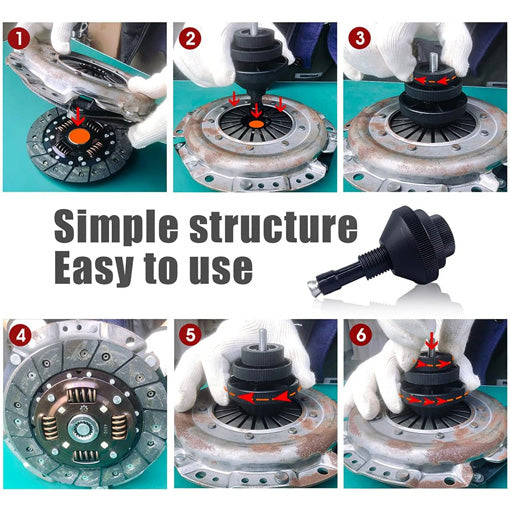 1

2

3

Simple structure
Easy to use

4

5

6