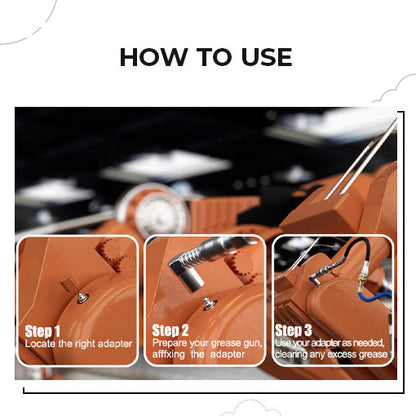 HOW TO USE

Step 1
Locate the right adapter

Step 2
Prepare your grease gun, afffxing the adapter

Step 3
Use your adapter as needed, clearing any excess grease