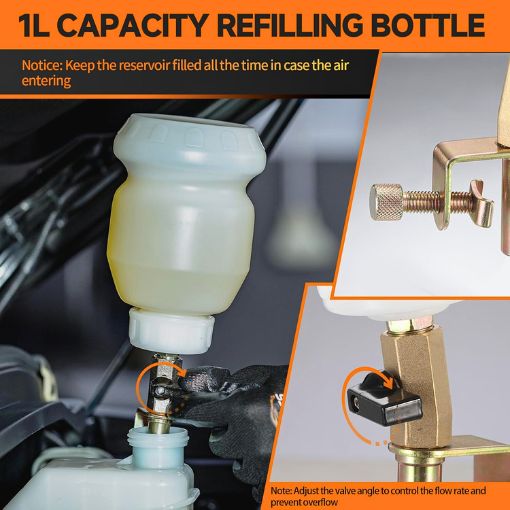 1L CAPACITY REFILLING BOTTLE

Notice: Keep the reservoir filled all the time in case the air entering

Note: Adjust the valve angle to control the flow rate and prevent overflow