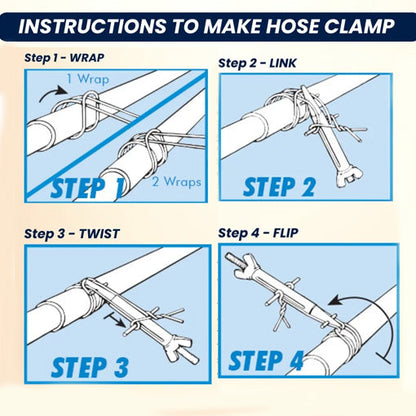 INSTRUCTIONS TO MAKE HOSE CLAMP

Step 1 - WRAP

1 Wrap

2 Wraps

STEP 1

Step 2 - LINK

STEP 2

Step 3 - TWIST

STEP 3

Step 4 - FLIP

STEP 4