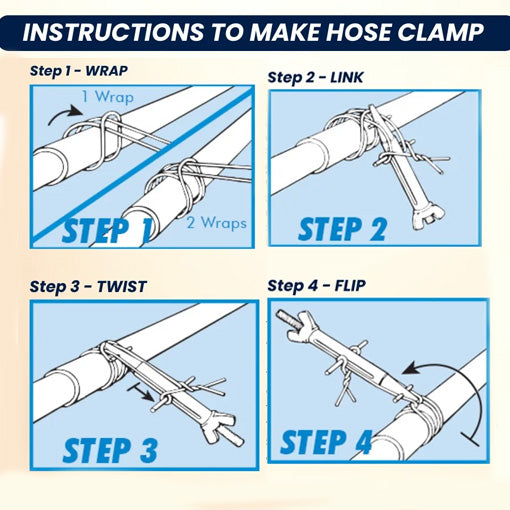 INSTRUCTIONS TO MAKE HOSE CLAMP

Step 1 - WRAP

1 Wrap

2 Wraps

STEP 1

Step 2 - LINK

STEP 2

Step 3 - TWIST

STEP 3

Step 4 - FLIP

STEP 4