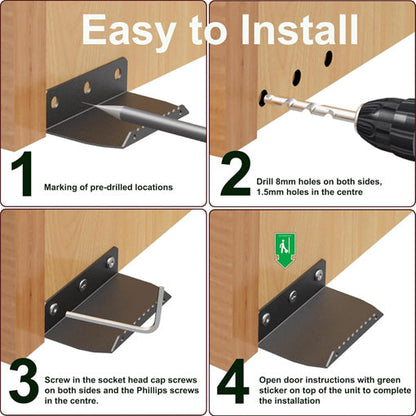 Easy to Install

1
Marking of pre-drilled locations

2
Drill 8mm holes on both sides, 1.5mm holes in the centre

3
Screw in the socket head cap screws on both sides and the Phillips screws in the centre.

4
Open door instructions with green sticker on top of the unit to complete the installation