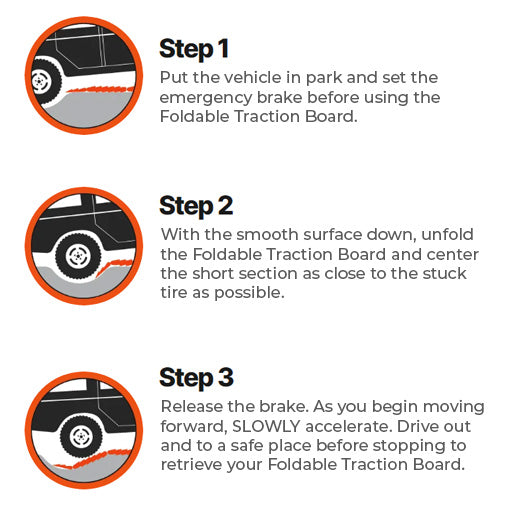 Step 1
Put the vehicle in park and set the emergency brake before using the Foldable Traction Board.

Step 2
With the smooth surface down, unfold the Foldable Traction Board and center the short section as close to the stuck tire as possible.

Step 3
Release the brake. As you begin moving forward, SLOWLY accelerate. Drive out and to a safe place before stopping to retrieve your Foldable Traction Board.