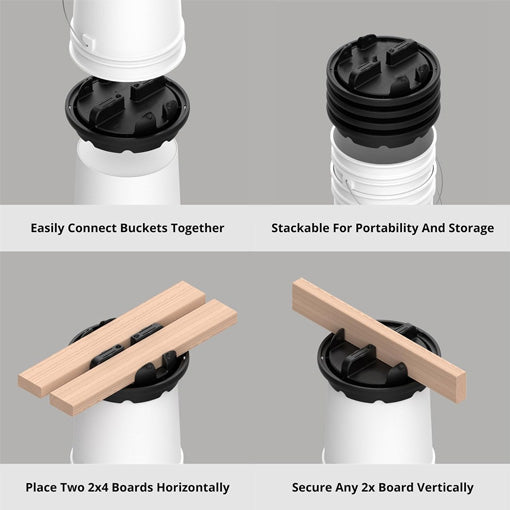 Easily Connect Buckets Together

Stackable For Portability And Storage

Place Two 2x4 Boards Horizontally

Secure Any 2x Board Vertically