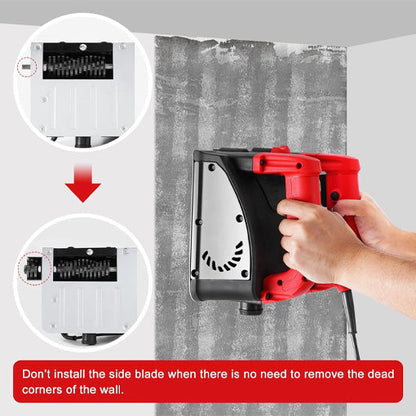 Don't install the side blade when there is no need to remove the dead corners of the wall.