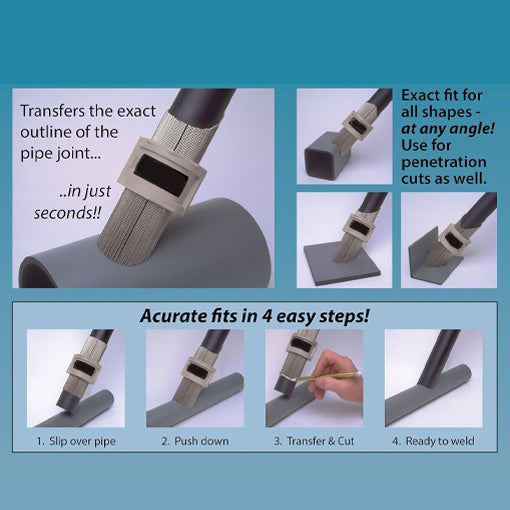 Transfers the exact outline of the pipe joint...

..in just seconds!!

Exact fit for all shapes - at any angle! Use for penetration cuts as well.

Acurate fits in 4 easy steps!

1. Slip over pipe

2. Push down

3. Transfer & Cut

4. Ready to weld