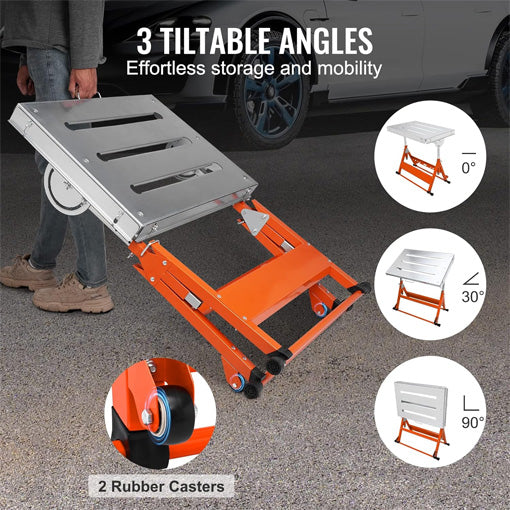 3 TILTABLE ANGLES
Effortless storage and mobility

0°

30°

90°

2 Rubber Casters