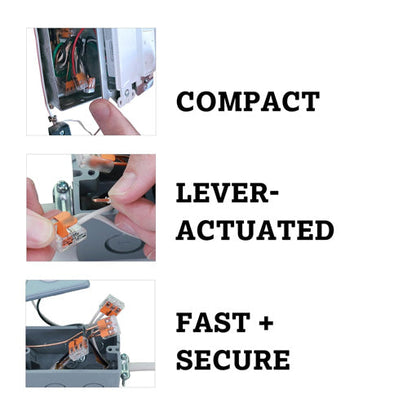 COMPACT

LEVER-ACTUATED

FAST + SECURE