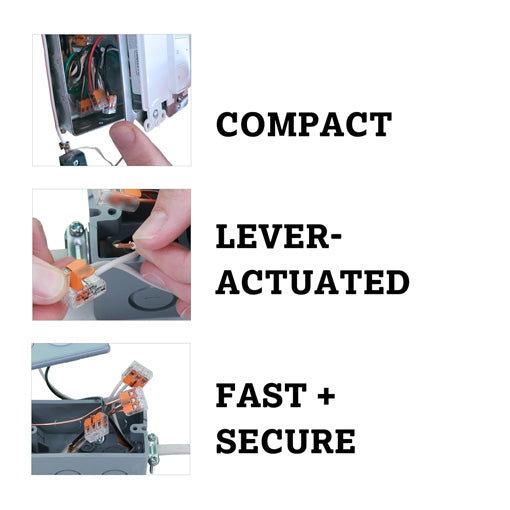 COMPACT

LEVER-ACTUATED

FAST + SECURE