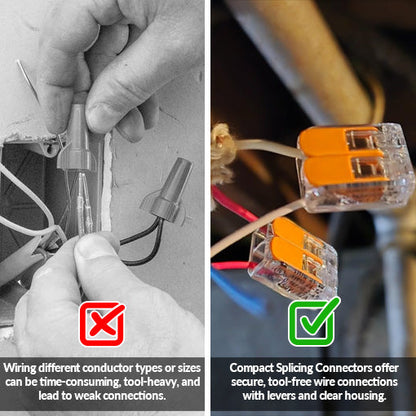 Wiring different conductor types or sizes can be time-consuming, tool-heavy, and lead to weak connections.

Compact Splicing Connectors offer secure, tool-free wire connections with levers and clear housing.