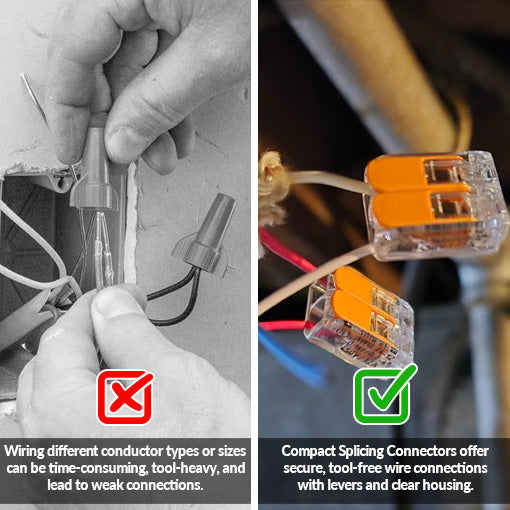 Wiring different conductor types or sizes can be time-consuming, tool-heavy, and lead to weak connections.

Compact Splicing Connectors offer secure, tool-free wire connections with levers and clear housing.