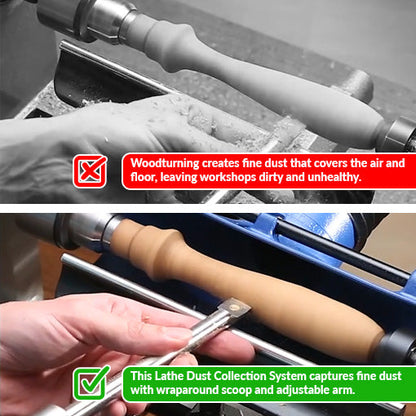 Woodturning creates fine dust that covers the air and floor, leaving workshops dirty and unhealthy.

This Lathe Dust Collection System captures fine dust with wraparound scoop and adjustable arm.