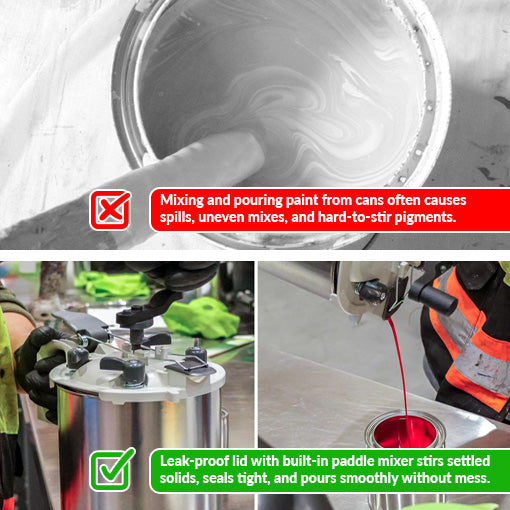 Mixing and pouring paint from cans often causes spills, uneven mixes, and hard-to-stir pigments.

Leak-proof lid with built-in paddle mixer stirs settled solids, seals tight, and pours smoothly without mess.